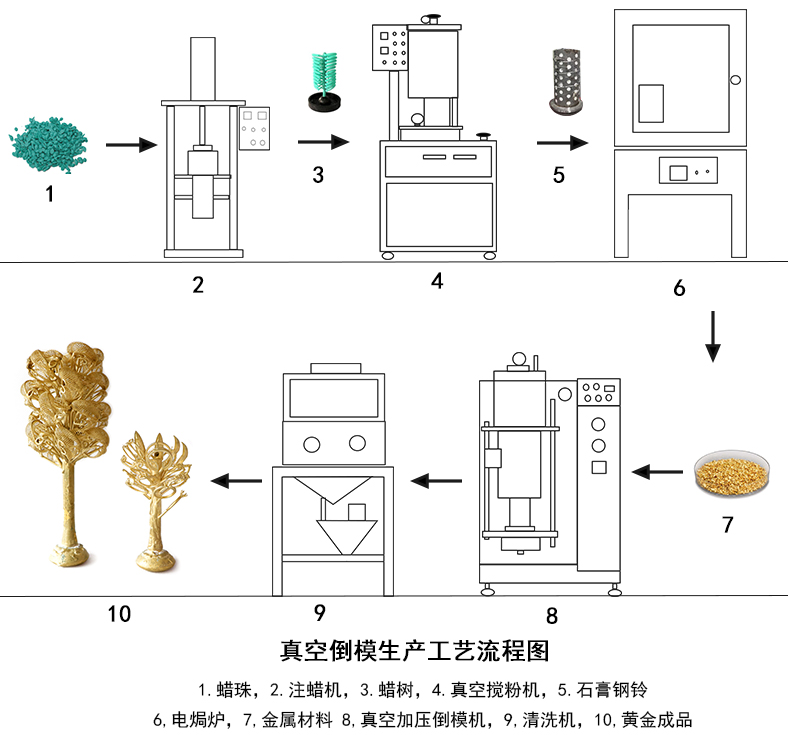 1

2

3

4

5

6

7

8

9

10

真空倒模生产工艺流程图

1. 蜡珠，2. 注蜡机，3. 蜡树，4. 真空搅粉机，5. 石膏钢铃

6, 电焗炉，7, 金属材料 8, 真空加压倒模机，9, 清洗机，10, 黄金成品